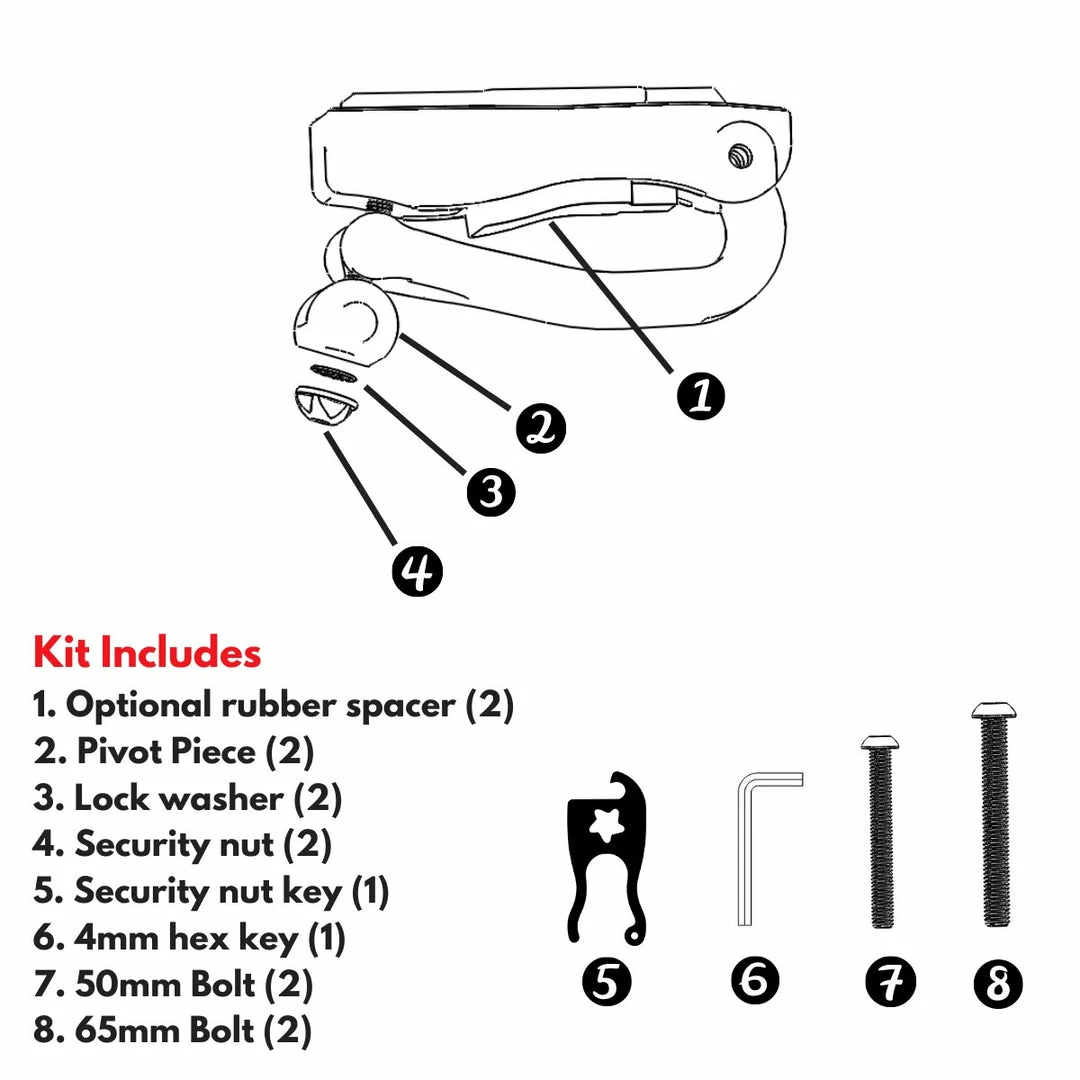 1

2

3

4

Kit Includes

1. Optional rubber spacer (2)
2. Pivot Piece (2)
3. Lock washer (2)
4. Security nut (2)
5. Security nut key (1)
6. 4mm hex key (1)
7. 50mm Bolt (2)
8. 65mm Bolt (2)

5 6 7 8